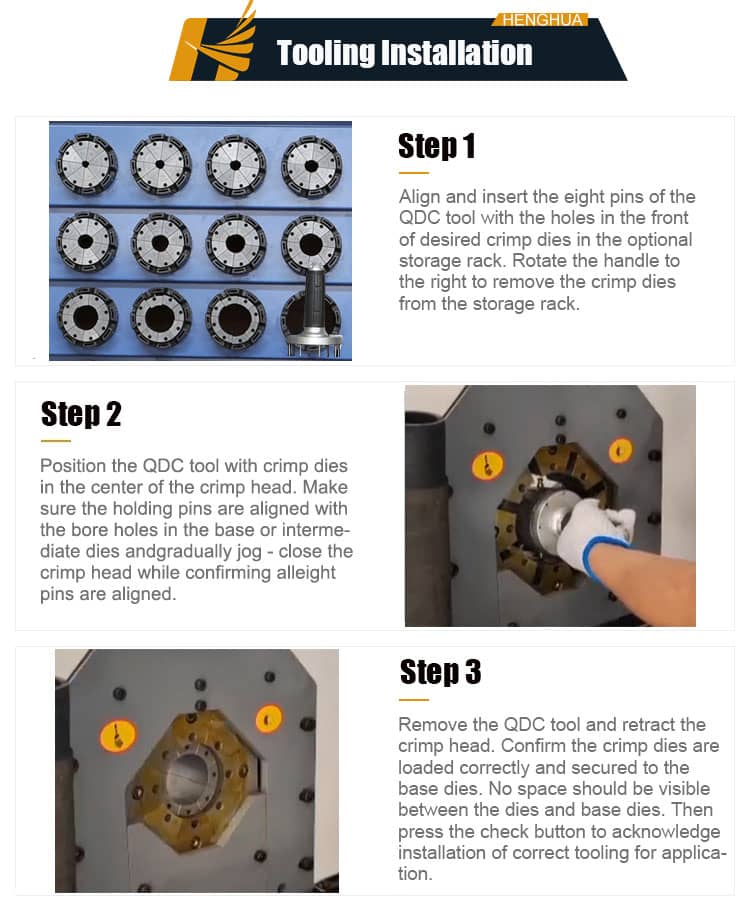 HENGHUA

Tooling Installation

Step 1

Align and insert the eight pins of the QDC tool with the holes in the front of desired crimp dies in the optional storage rack. Rotate the handle to the right to remove the crimp dies from the storage rack.

Step 2

Position the QDC tool with crimp dies in the center of the crimp head. Make sure the holding pins are aligned with the bore holes in the base or intermediate dies andgradually jog - close the crimp head while confirming alleight pins are aligned.

Step 3

Remove the QDC tool and retract the crimp head. Confirm the crimp dies are loaded correctly and secured to the base dies. No space should be visible between the dies and base dies. Then press the check button to acknowledge installation of correct tooling for application.